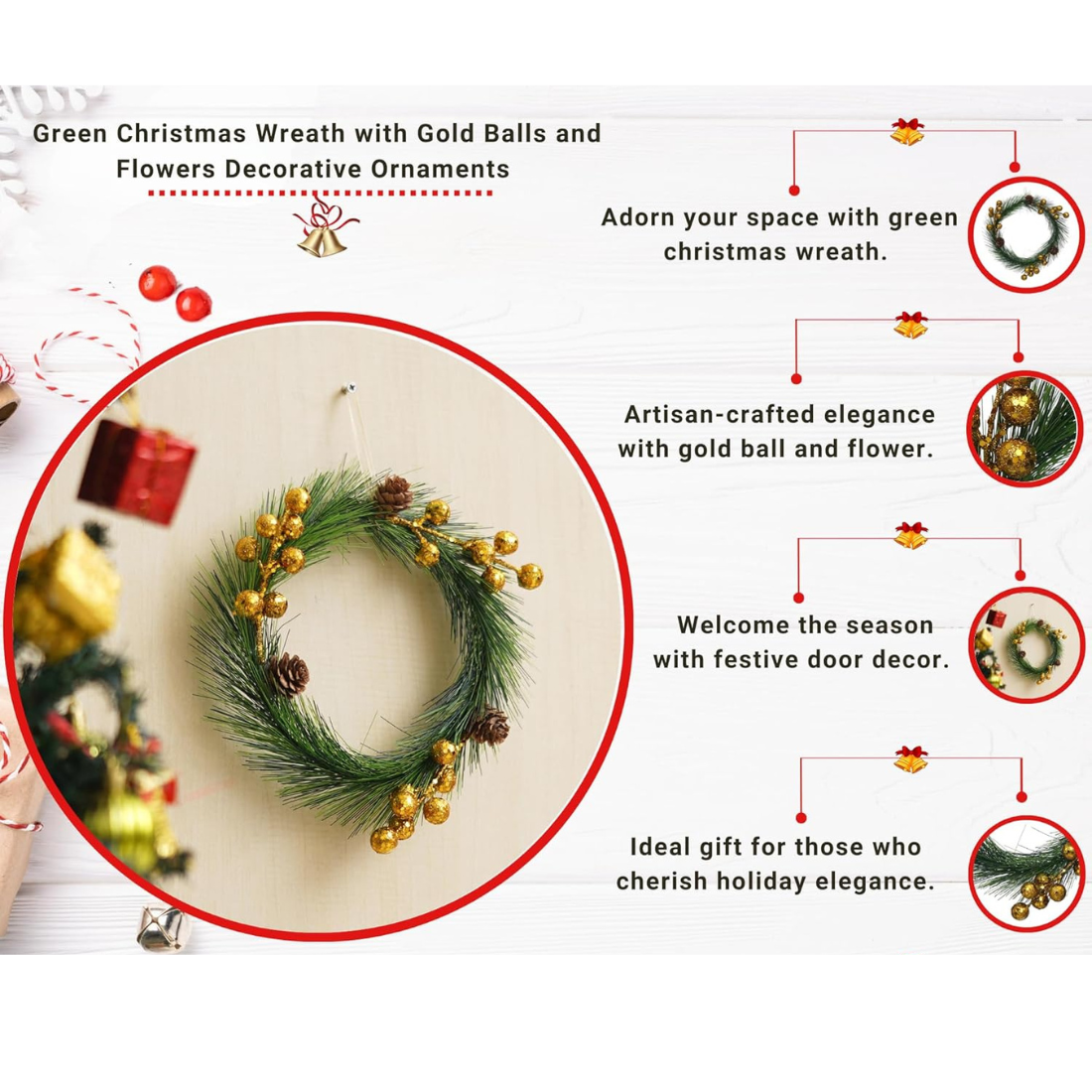 Green Christmas Wreath with Gold Balls and Flowers Decorative Ornaments

Adorn your space with green christmas wreath.

Artisan-crafted elegance with gold ball and flower.

Welcome the season with festive door decor.

Ideal gift for those who cherish holiday elegance.